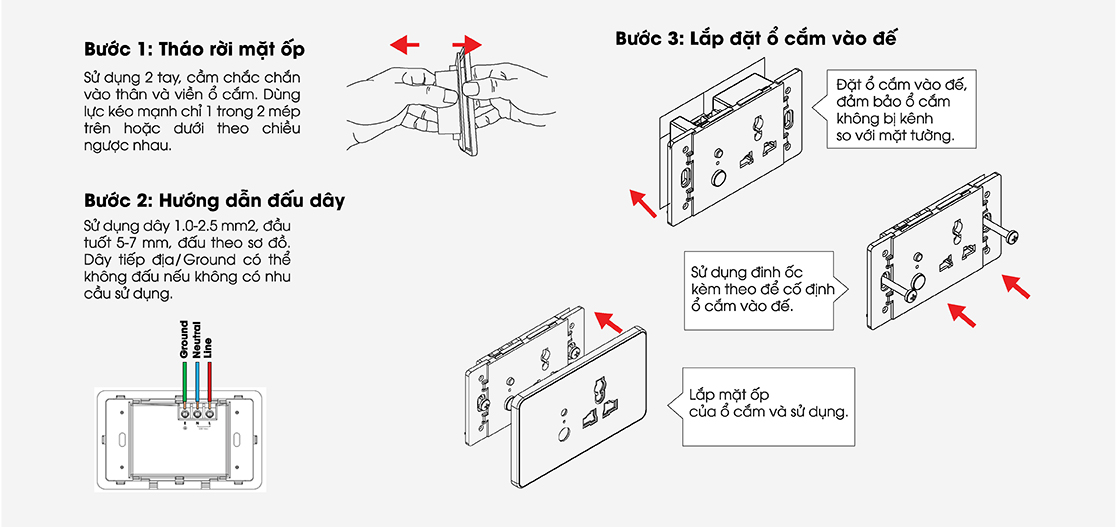 Bước 1: Tháo rời mặt ốp

Sử dụng 2 tay, cầm chắc chắn vào thân và viền ổ cắm. Dùng lực kéo mạnh chỉ 1 trong 2 mép trên hoặc dưới theo chiều ngược nhau.

Bước 2: Hướng dẫn đấu dây

Sử dụng dây 1.0-2.5 mm2, đầu tuốt 5-7 mm, đấu theo sơ đồ. Dây tiếp địa/Ground có thể không đấu nếu không có nhu cầu sử dụng.

Ground
Neutral
Line

Bước 3: Lắp đặt ổ cắm vào đế

Đặt ổ cắm vào đế, đảm bảo ổ cắm không bị kênh so với mặt tường.

Sử dụng đinh ốc kèm theo để cố định ổ cắm vào đế.

Lắp mặt ốp của ổ cắm và sử dụng.