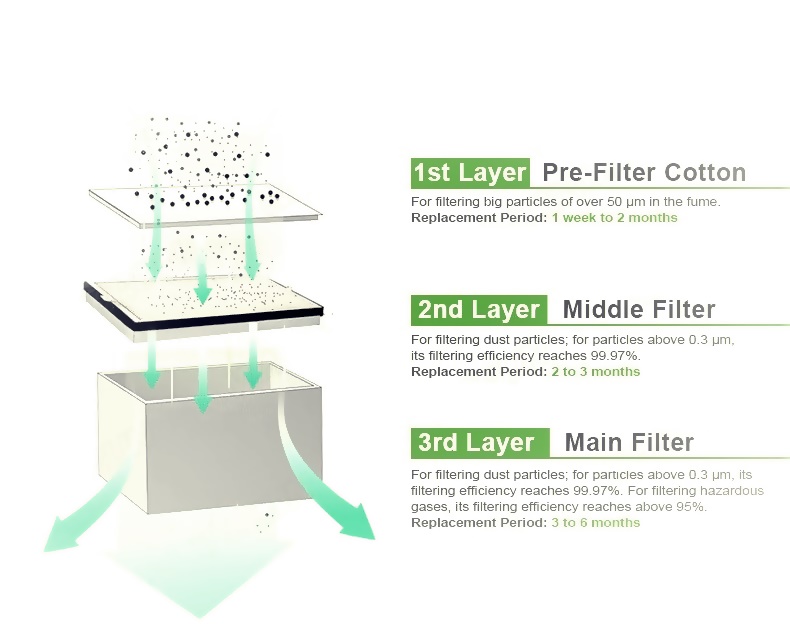 1st Layer Pre-Filter Cotton

For filtering big particles of over 50 μm in the fume.
Replacement Period: 1 week to 2 months

2nd Layer Middle Filter

For filtering dust particles; for particles above 0.3 μm, its filtering efficiency reaches 99.97%.
Replacement Period: 2 to 3 months

3rd Layer Main Filter

For filtering dust particles; for particles above 0.3 μm, its filtering efficiency reaches 99.97%. For filtering hazardous gases, its filtering efficiency reaches above 95%.
Replacement Period: 3 to 6 months